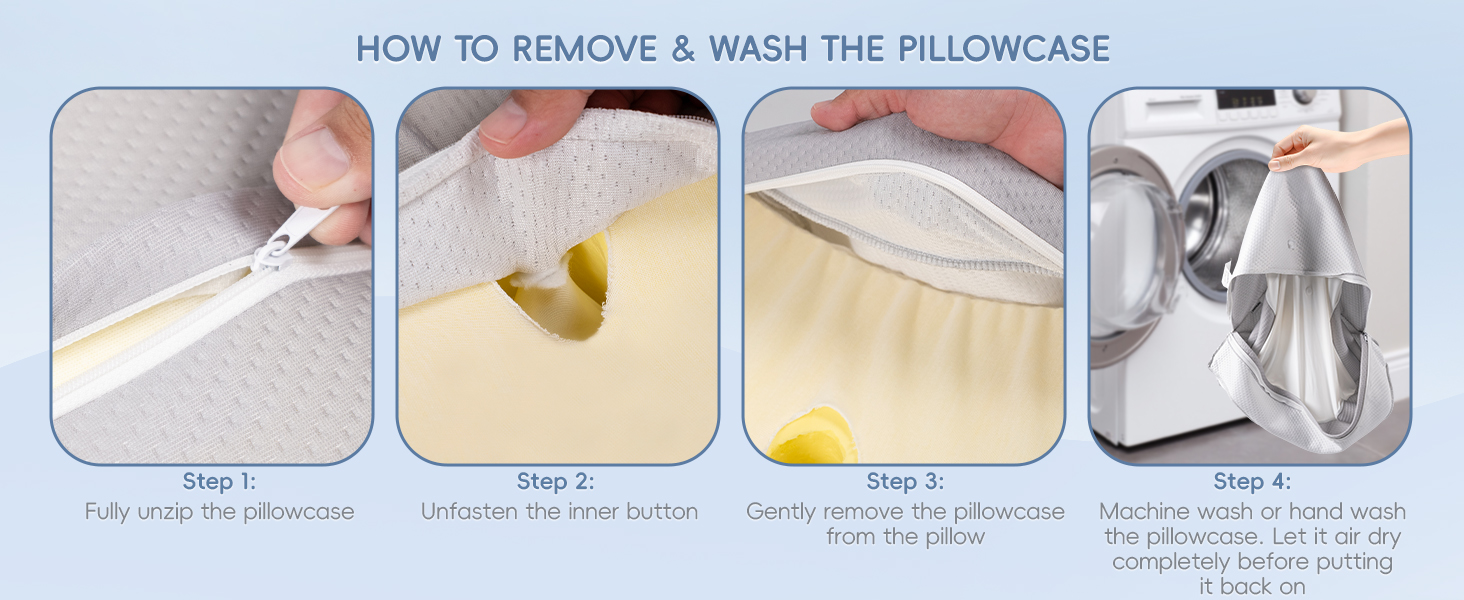 HOW TO REMOVE & WASH THE PILLOWCASE

Step 1:
Fully unzip the pillowcase

Step 2:
Unfasten the inner button

Step 3:
Gently remove the pillowcase from the pillow

Step 4:
Machine wash or hand wash the pillowcase. Let it air dry completely before putting it back on