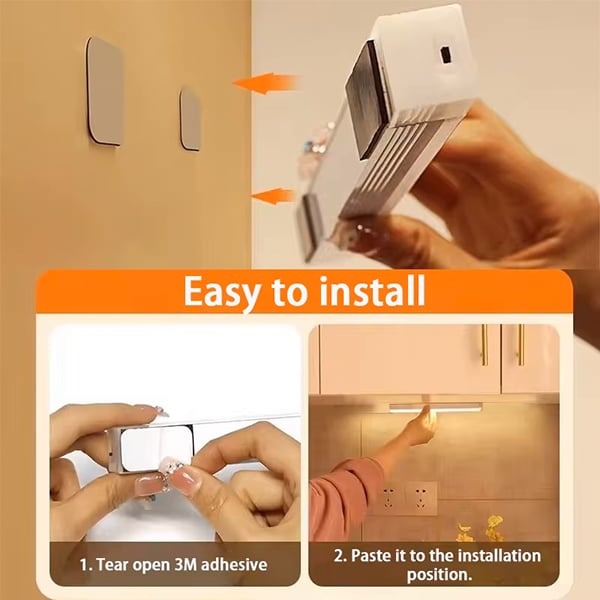 Easy to install

1. Tear open 3M adhesive

2. Paste it to the installation position.