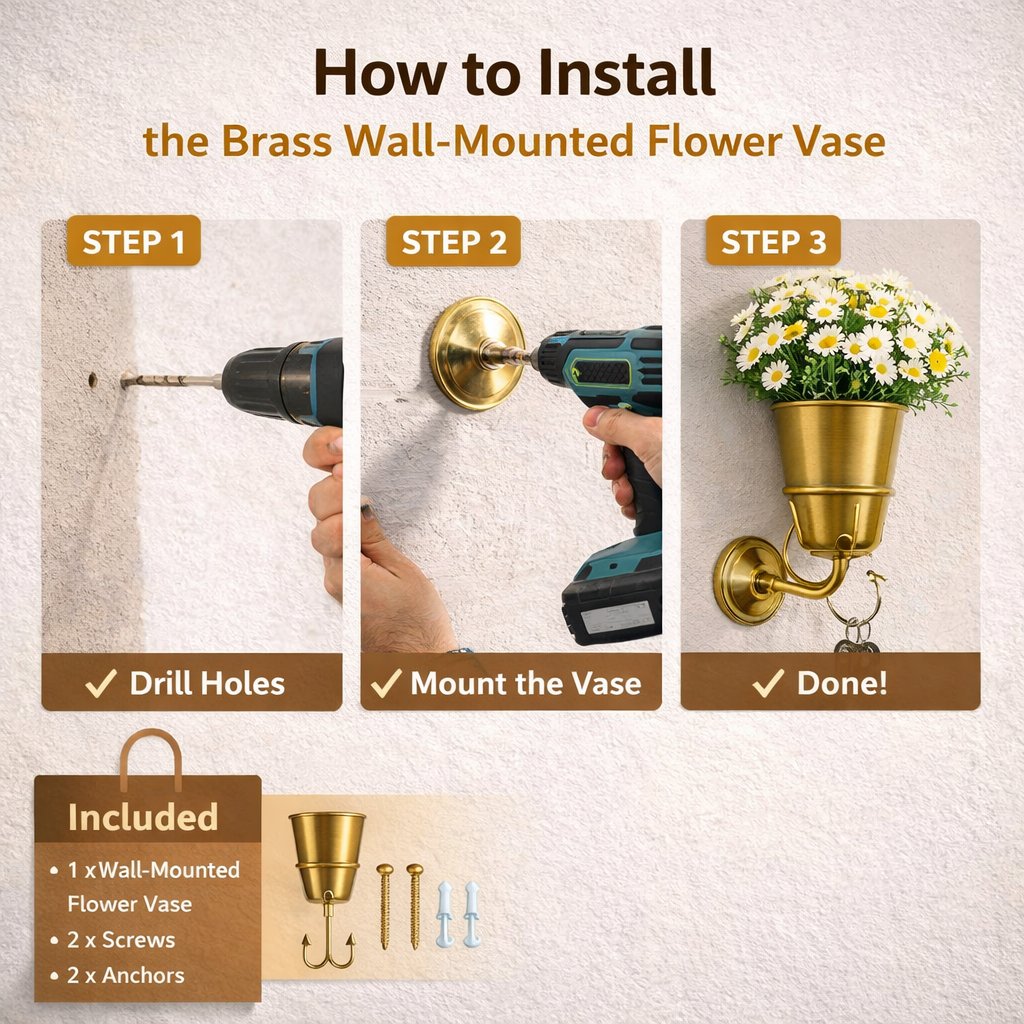 How to Install
the Brass Wall-Mounted Flower Vase

STEP 1
✓ Drill Holes

STEP 2
✓ Mount the Vase

STEP 3
✓ Done!

Included
• 1 x Wall-Mounted Flower Vase
• 2 x Screws
• 2 x Anchors