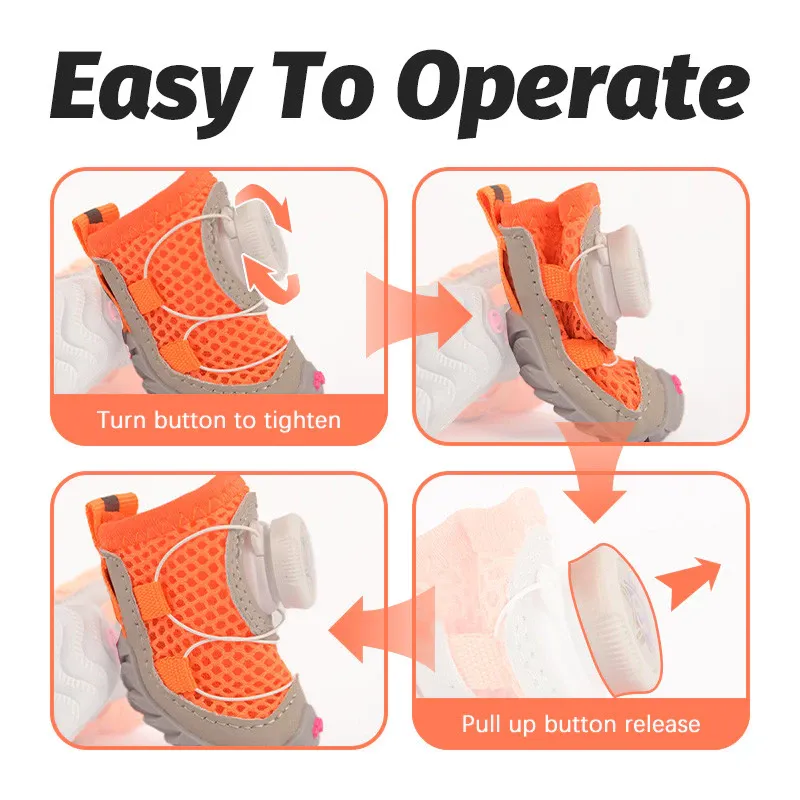 Easy To Operate

Turn button to tighten

Pull up button release