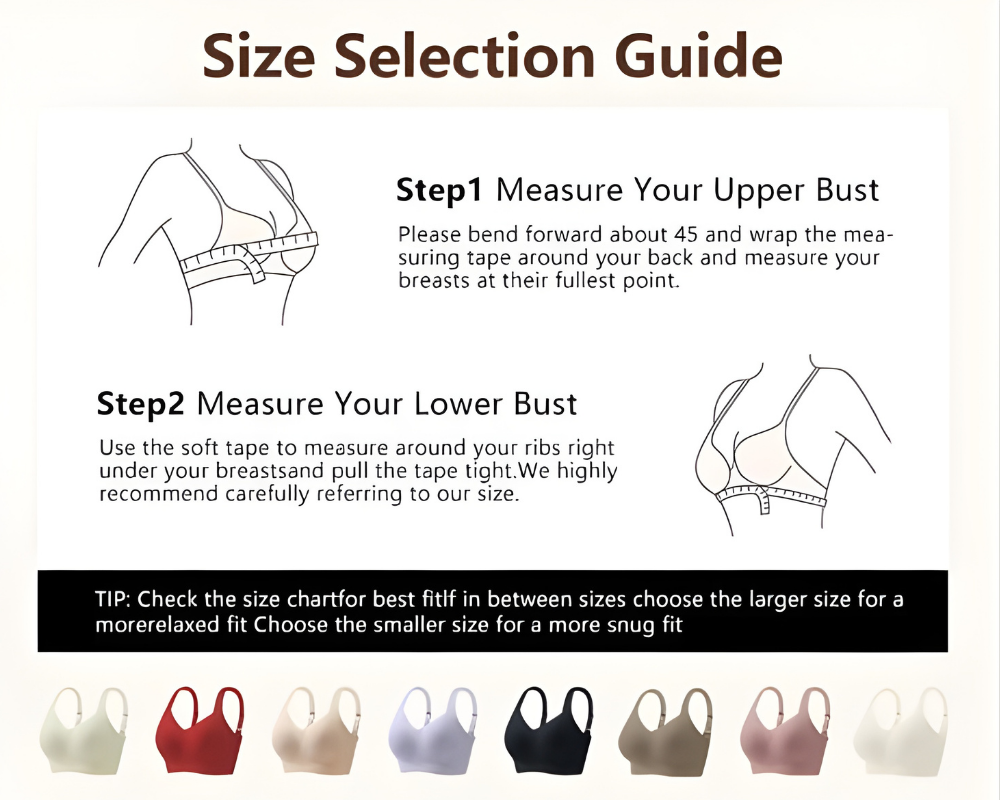 Size Selection Guide

Step1 Measure Your Upper Bust

Please bend forward about 45 and wrap the measuring tape around your back and measure your breasts at their fullest point.

Step2 Measure Your Lower Bust

Use the soft tape to measure around your ribs right under your breastsand pull the tape tight.We highly recommend carefully referring to our size.

TIP: Check the size chartfor best fitIf in between sizes choose the larger size for a morerelaxed fit Choose the smaller size for a more snug fit