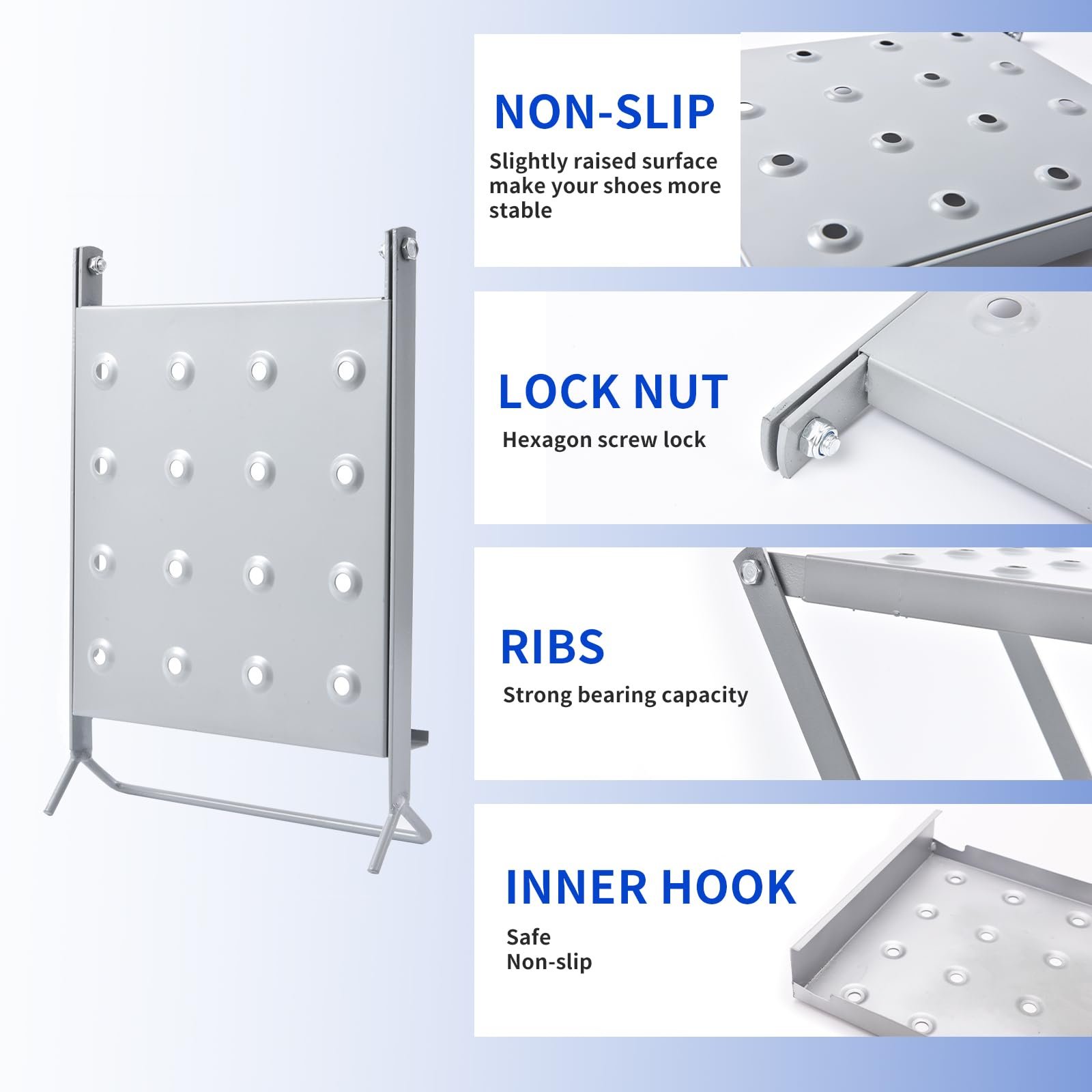 NON-SLIP

Slightly raised surface make your shoes more stable

LOCK NUT

Hexagon screw lock

RIBS

Strong bearing capacity

INNER HOOK

Safe
Non-slip