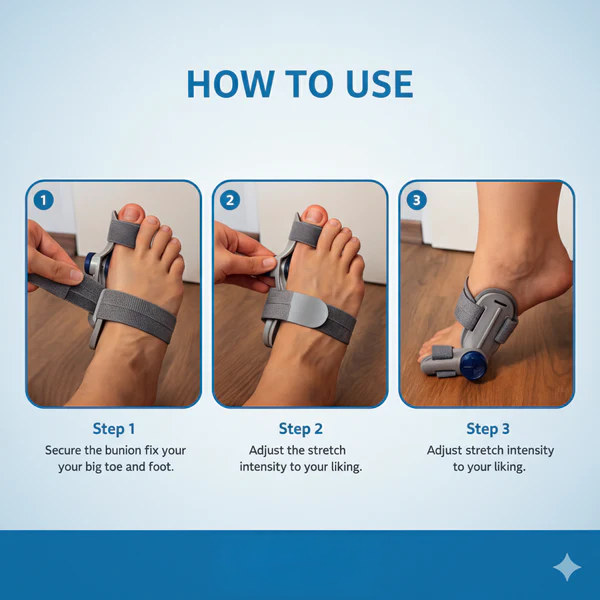 HOW TO USE

1

2

3

Step 1
Secure the bunion fix your your big toe and foot.

Step 2
Adjust the stretch intensity to your liking.

Step 3
Adjust stretch intensity to your liking.