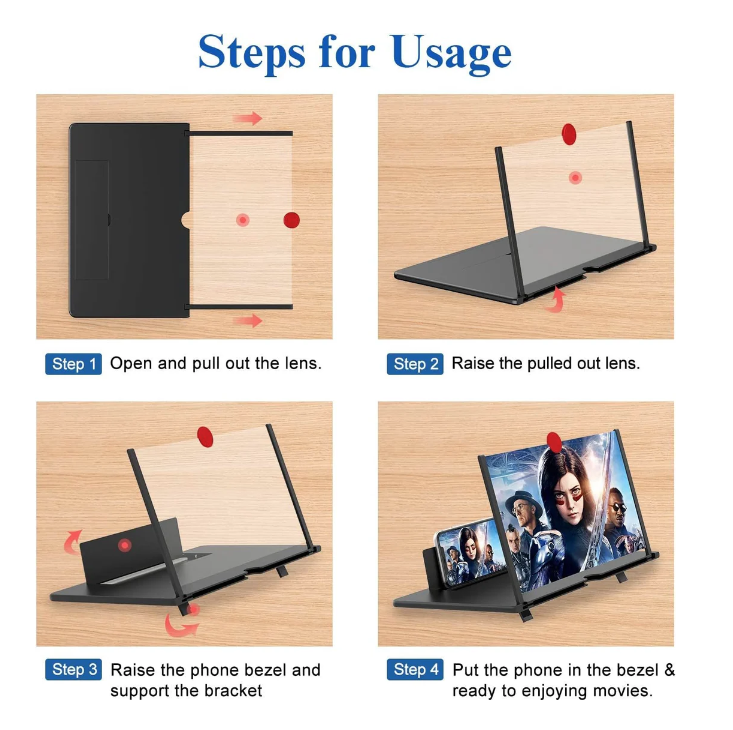 Steps for Usage

Step 1 Open and pull out the lens.

Step 2 Raise the pulled out lens.

Step 3 Raise the phone bezel and support the bracket

Step 4 Put the phone in the bezel & ready to enjoying movies.