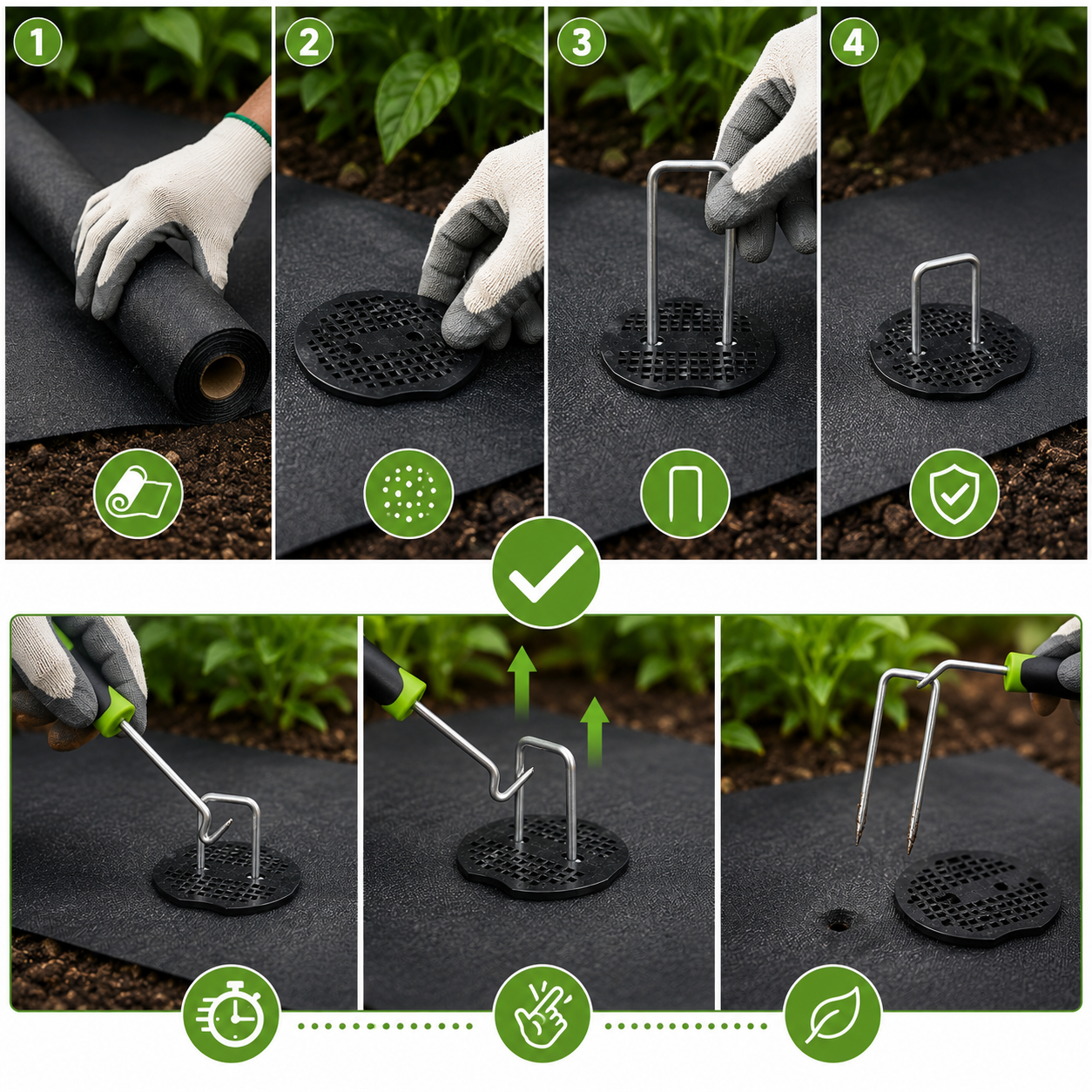 1
2
3
4