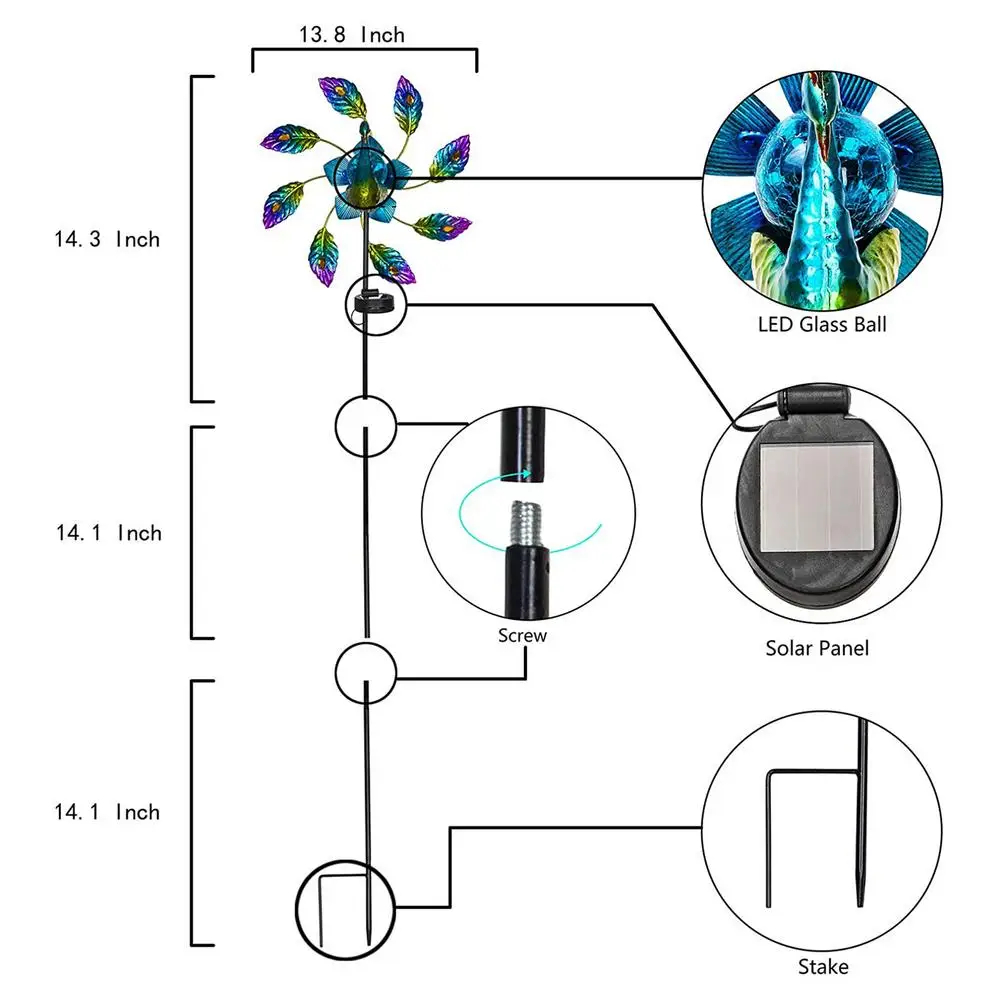 13.8 Inch

14.3 Inch

LED Glass Ball

14.1 Inch

Screw

Solar Panel

14.1 Inch

Stake