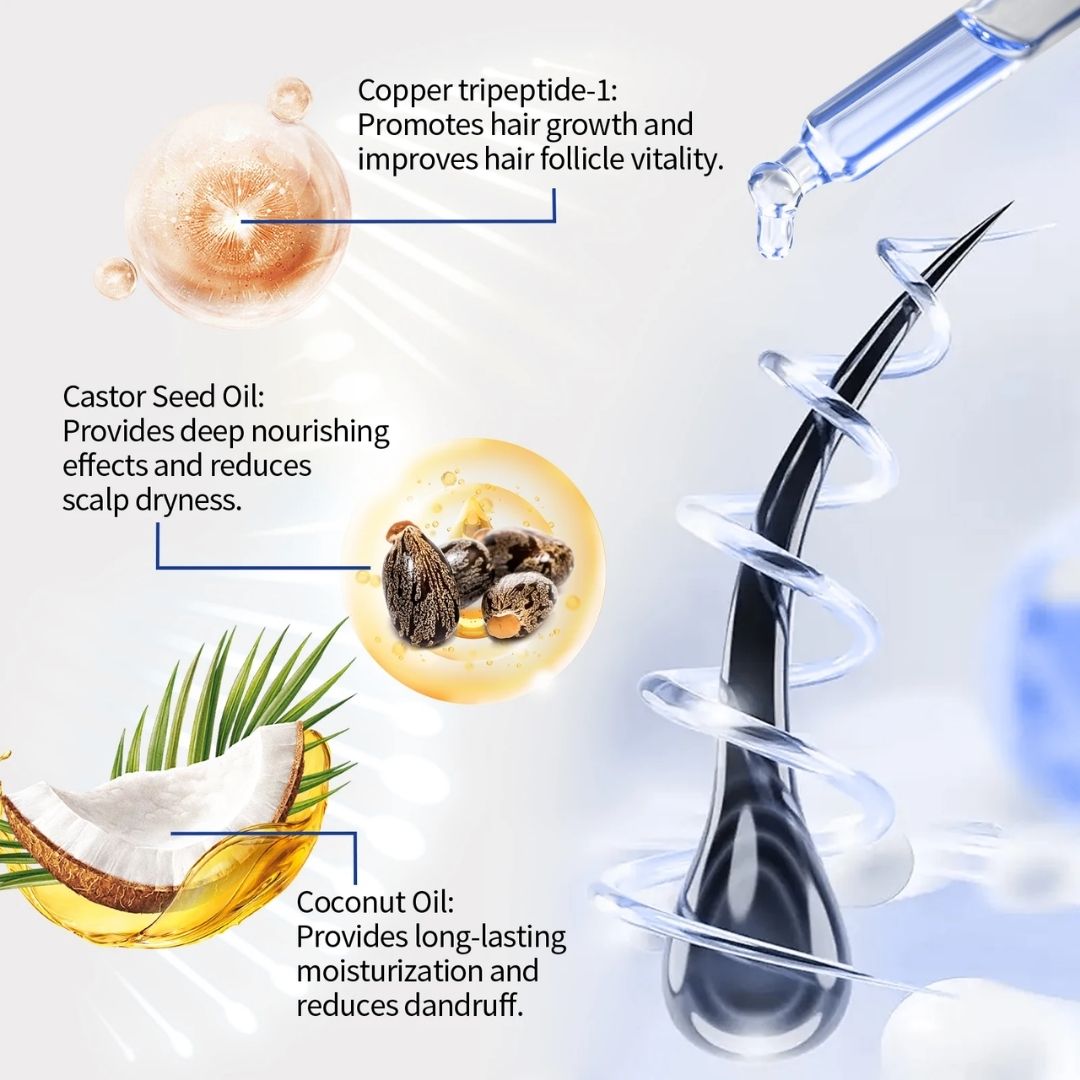 Copper tripeptide-1:
Promotes hair growth and improves hair follicle vitality.

Castor Seed Oil:
Provides deep nourishing effects and reduces scalp dryness.

Coconut Oil:
Provides long-lasting moisturization and reduces dandruff.