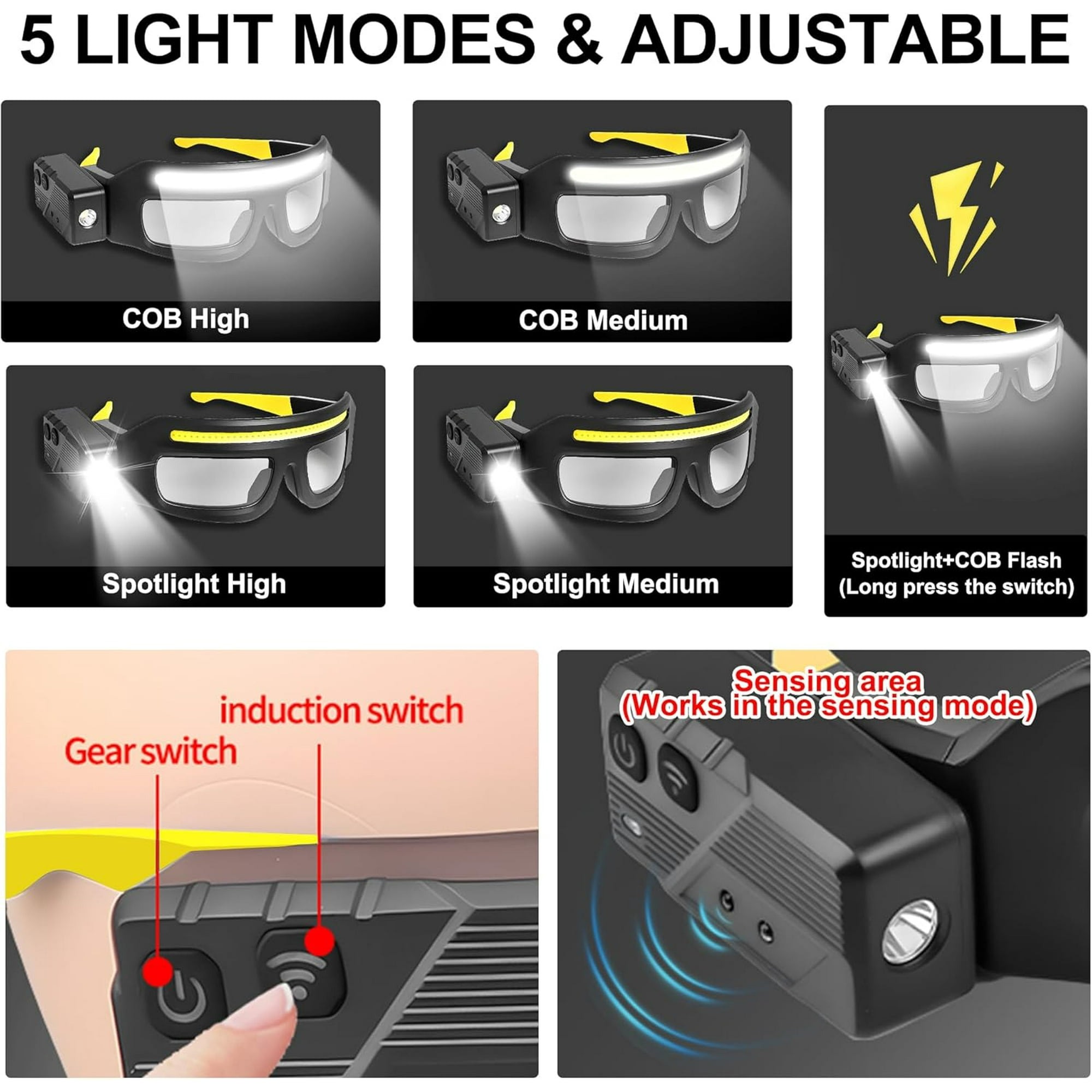 5 LIGHT MODES & ADJUSTABLE

COB High

COB Medium

Spotlight High

Spotlight Medium

Spotlight+COB Flash
(Long press the switch)

induction switch

Gear switch

Sensing area
(Works in the sensing mode)