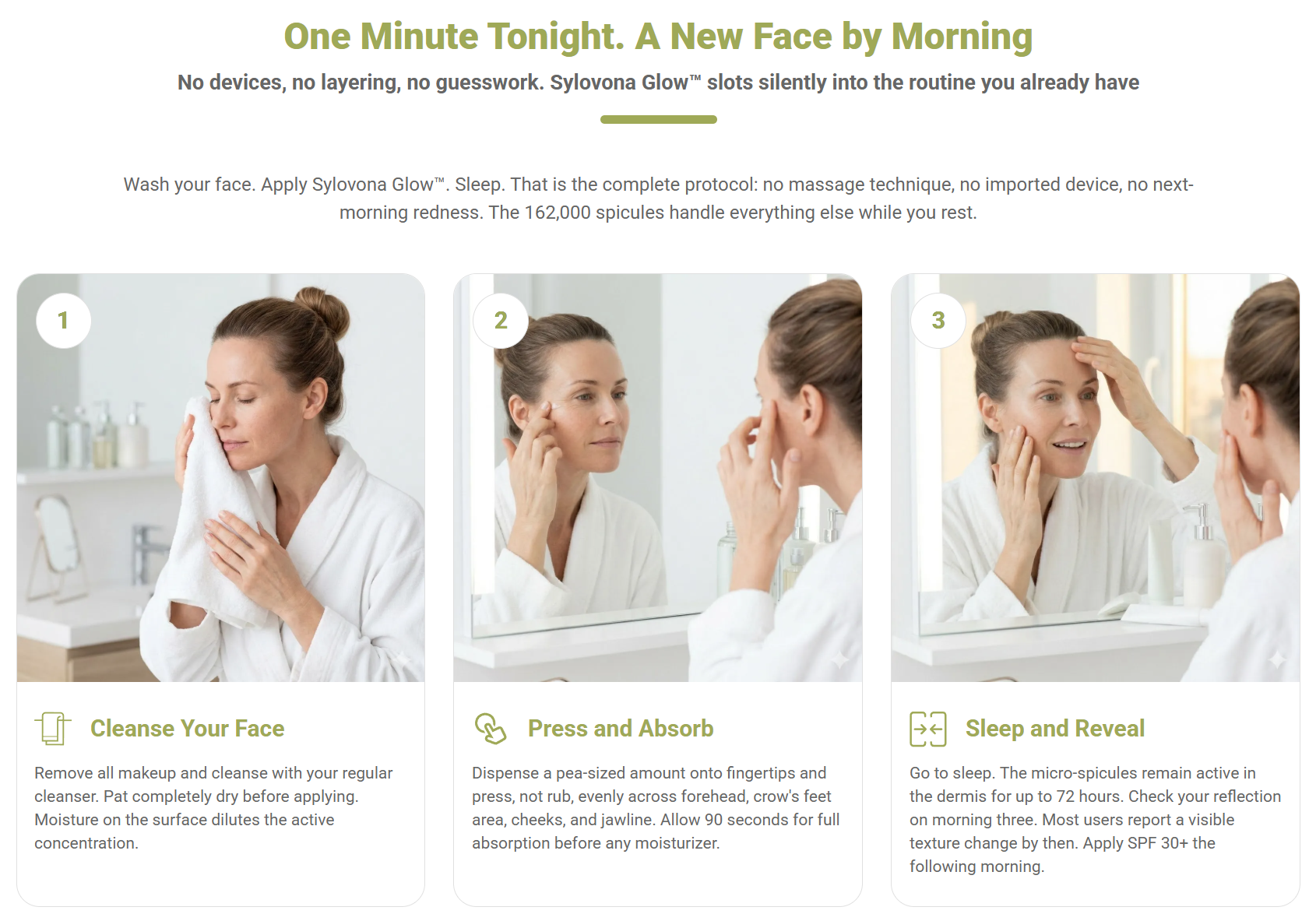 One Minute Tonight. A New Face by Morning

No devices, no layering, no guesswork. Sylovona Glow™ slots silently into the routine you already have

Wash your face. Apply Sylovona Glow™. Sleep. That is the complete protocol: no massage technique, no imported device, no next-morning redness. The 162,000 spicules handle everything else while you rest.

1

Cleanse Your Face

Remove all makeup and cleanse with your regular cleanser. Pat completely dry before applying. Moisture on the surface dilutes the active concentration.

2

Press and Absorb

Dispense a pea-sized amount onto fingertips and press, not rub, evenly across forehead, crow's feet area, cheeks, and jawline. Allow 90 seconds for full absorption before any moisturizer.

3

Sleep and Reveal

Go to sleep. The micro-spicules remain active in the dermis for up to 72 hours. Check your reflection on morning three. Most users report a visible texture change by then. Apply SPF 30+ the following morning.