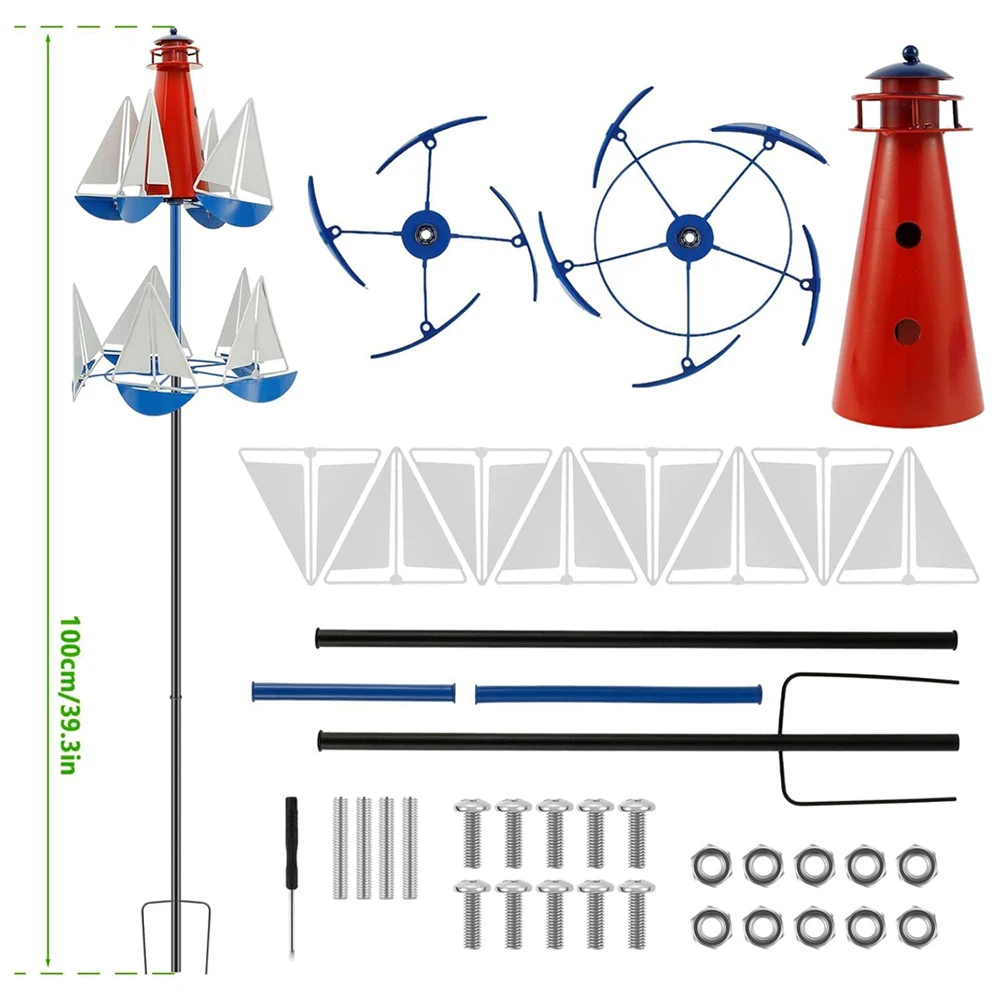 100cm/39.3in