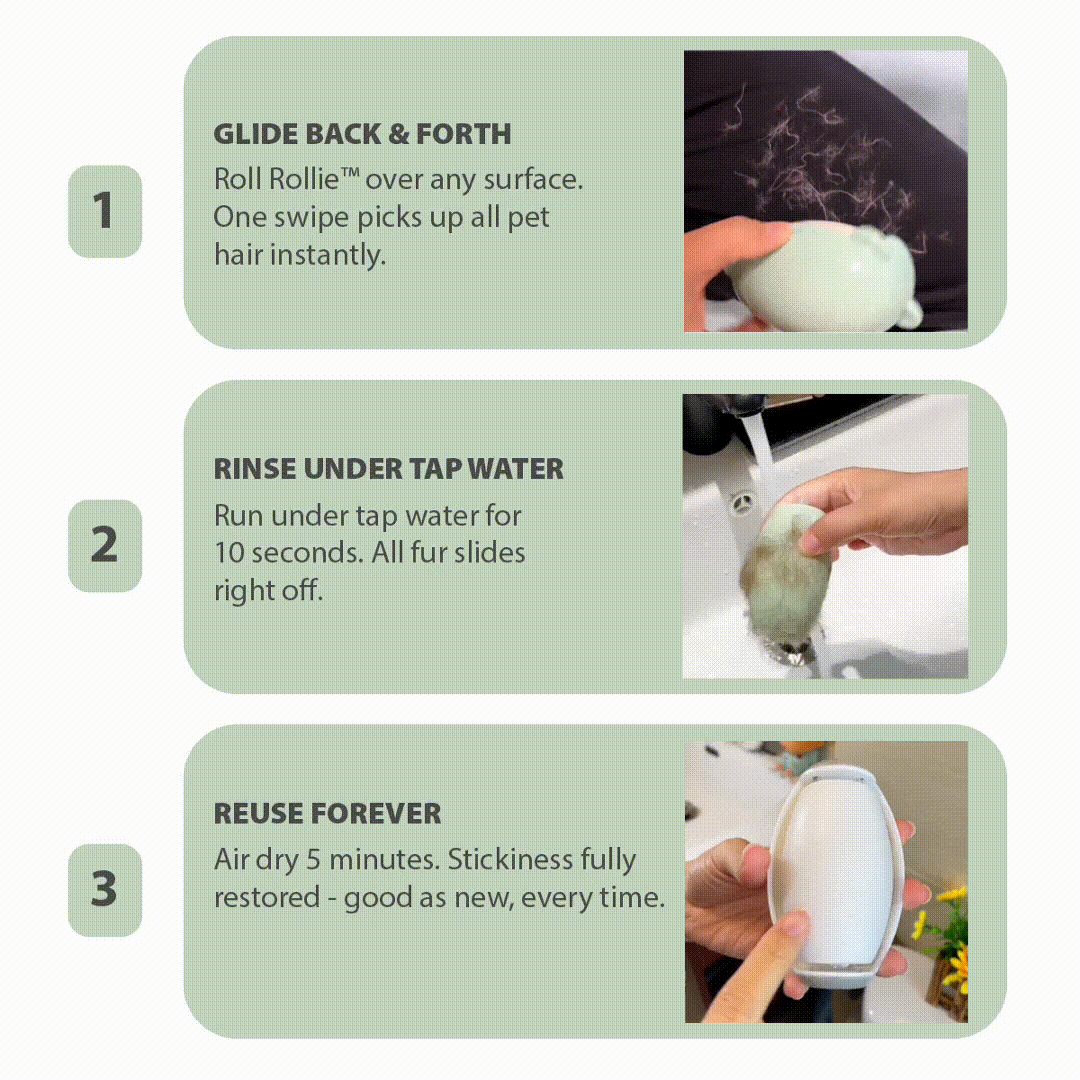 1

GLIDE BACK & FORTH

Roll Rollie™ over any surface. One swipe picks up all pet hair instantly.

2

RINSE UNDER TAP WATER

Run under tap water for 10 seconds. All fur slides right off.

3

REUSE FOREVER

Air dry 5 minutes. Stickiness fully restored - good as new, every time.