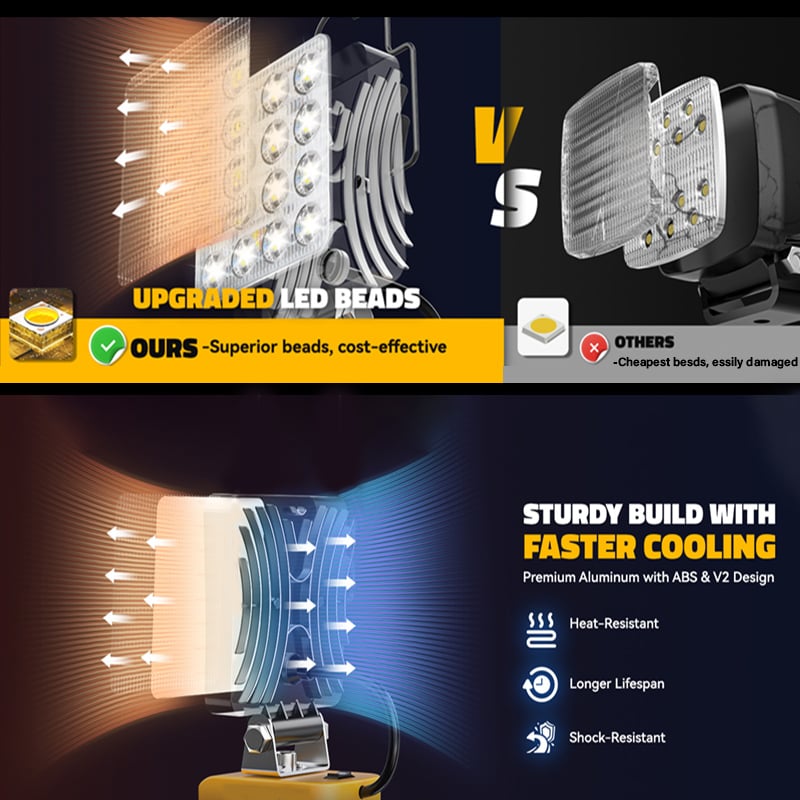 VS

UPGRADED LED BEADS

OURS -Superior beads, cost-effective

OTHERS
-Cheapest besds, essily damaged

STURDY BUILD WITH FASTER COOLING
Premium Aluminum with ABS & V2 Design

Heat-Resistant

Longer Lifespan

Shock-Resistant