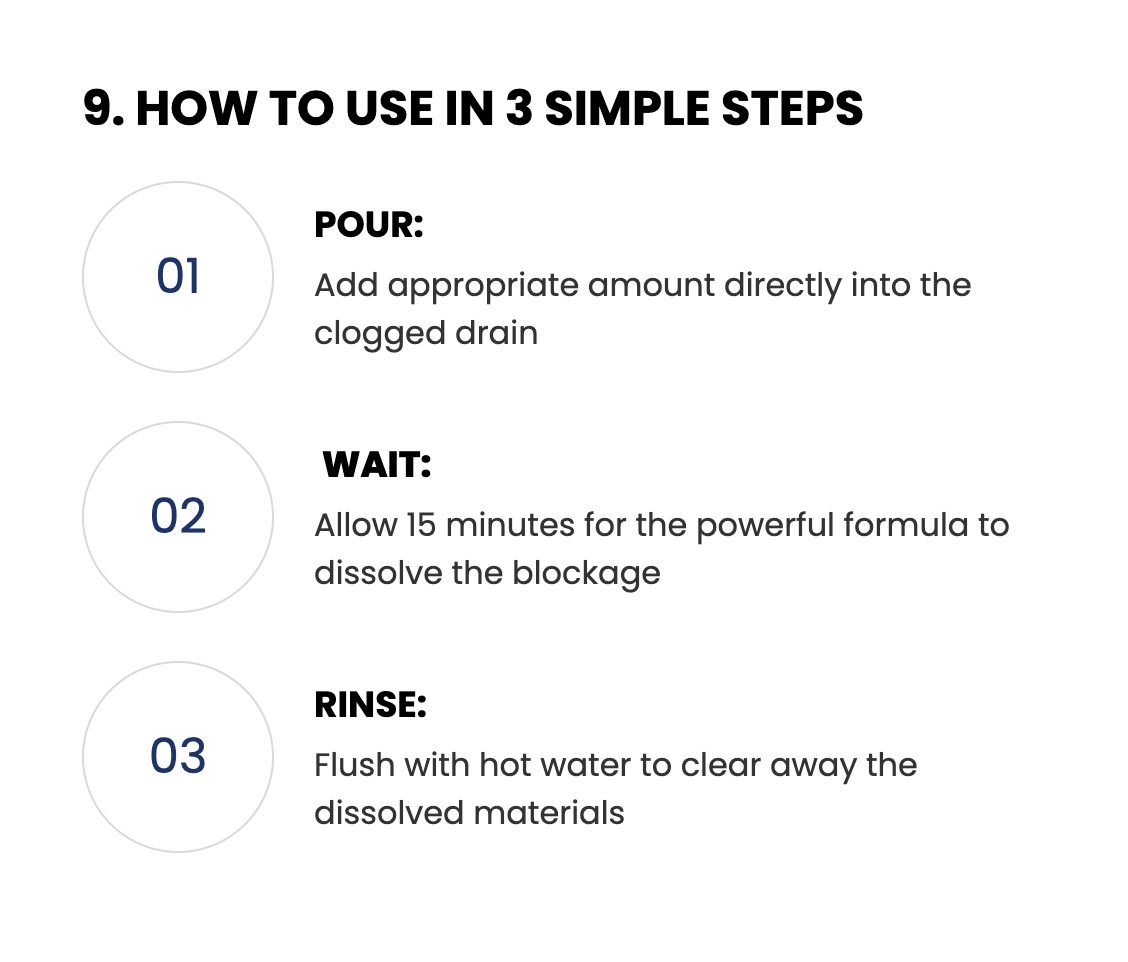 9. HOW TO USE IN 3 SIMPLE STEPS

01

POUR:

Add appropriate amount directly into the clogged drain

02

WAIT:

Allow 15 minutes for the powerful formula to dissolve the blockage

03

RINSE:

Flush with hot water to clear away the dissolved materials