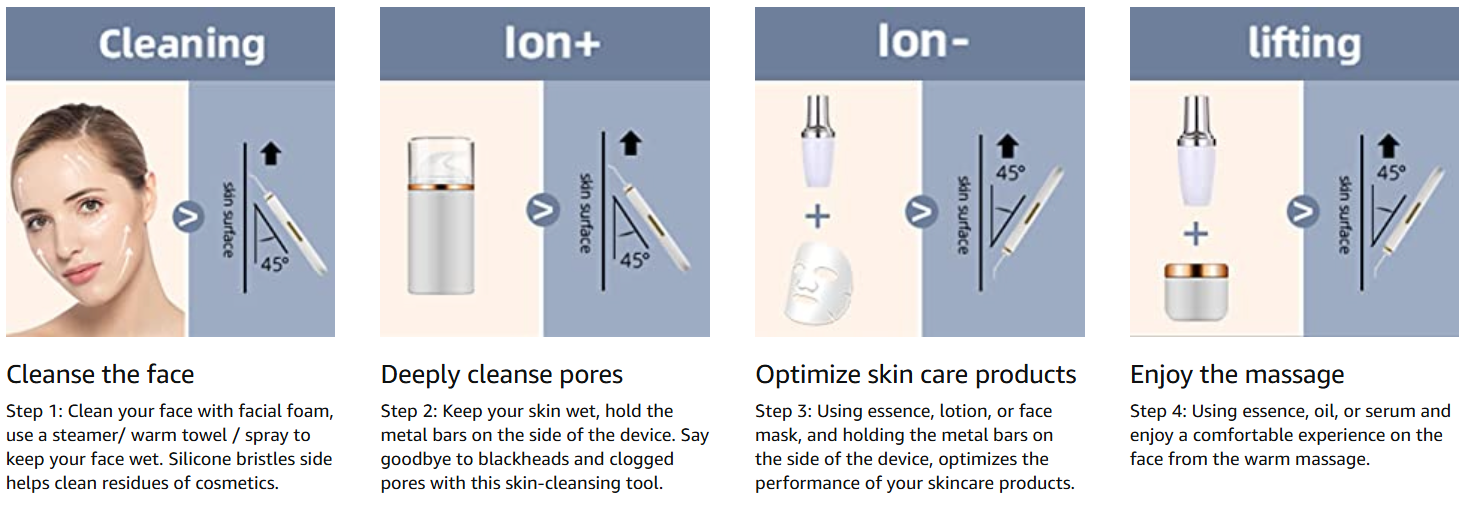 Cleaning

skin surface

45°

Cleanse the face

Step 1: Clean your face with facial foam, use a steamer/ warm towel / spray to keep your face wet. Silicone bristles side helps clean residues of cosmetics.

Ion+

skin surface

45°

Deeply cleanse pores

Step 2: Keep your skin wet, hold the metal bars on the side of the device. Say goodbye to blackheads and clogged pores with this skin-cleansing tool.

Ion-

skin surface

45°

Optimize skin care products

Step 3: Using essence, lotion, or face mask, and holding the metal bars on the side of the device, optimizes the performance of your skincare products.

lifting

skin surface

45°

Enjoy the massage

Step 4: Using essence, oil, or serum and enjoy a comfortable experience on the face from the warm massage.