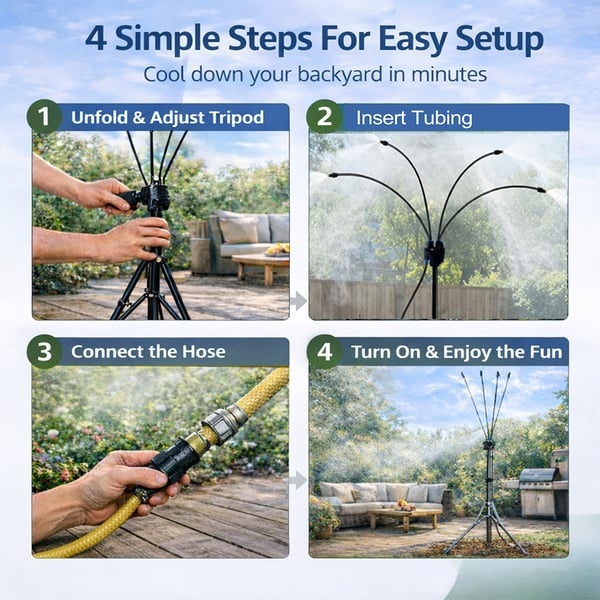 4 Simple Steps For Easy Setup
Cool down your backyard in minutes

1 Unfold & Adjust Tripod

2 Insert Tubing

3 Connect the Hose

4 Turn On & Enjoy the Fun