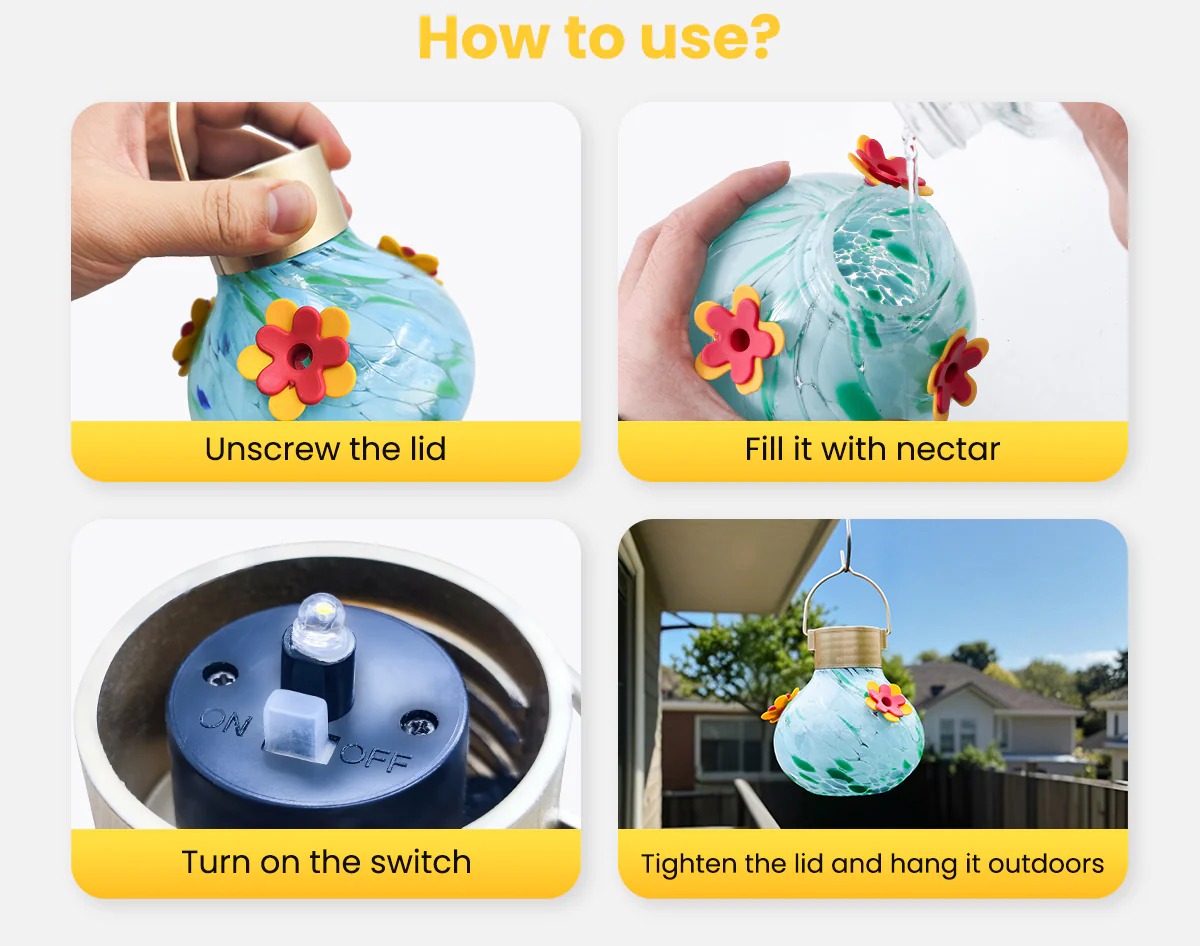 How to use?

Unscrew the lid

Fill it with nectar

ON OFF

Turn on the switch

Tighten the lid and hang it outdoors