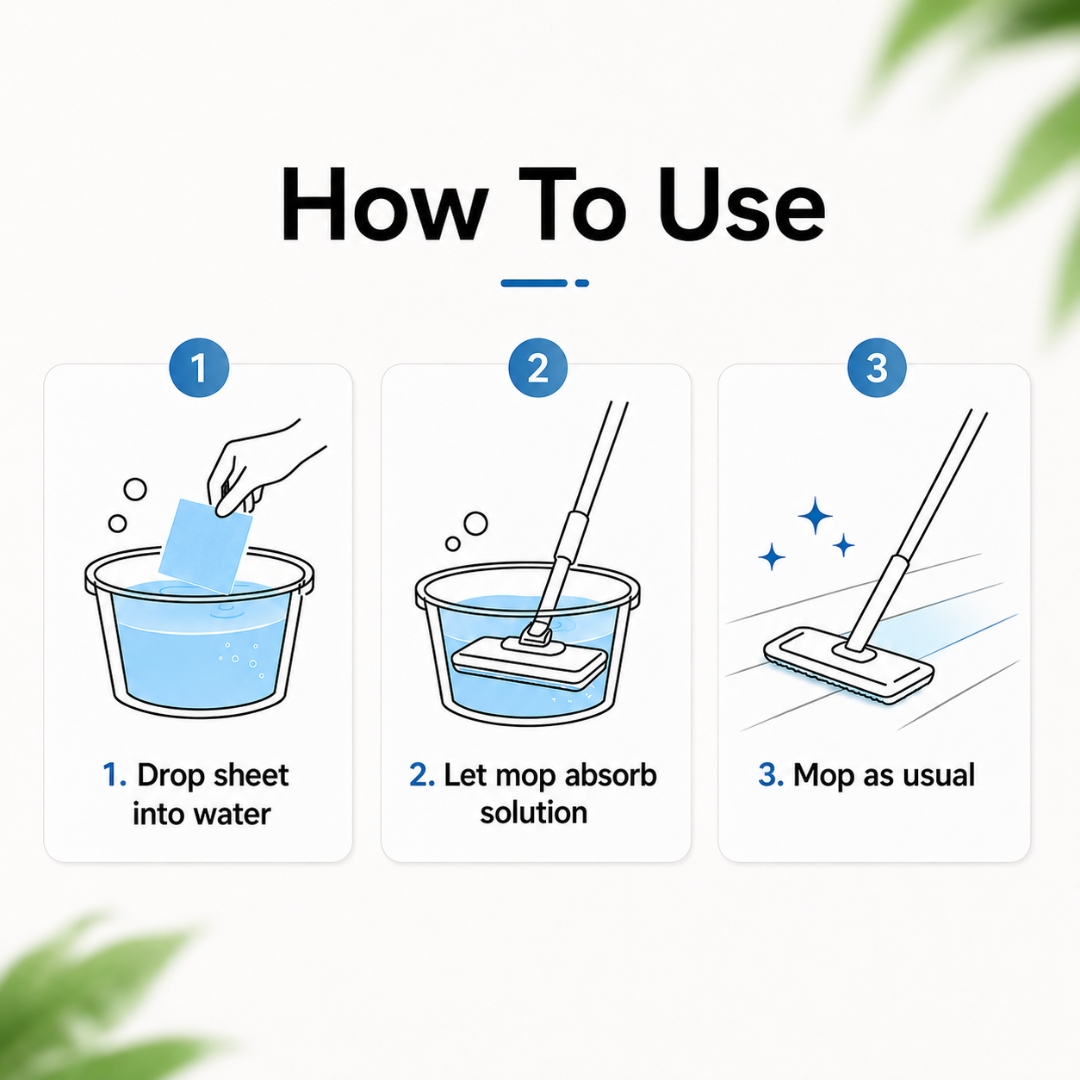 How To Use

1

1. Drop sheet into water

2

2. Let mop absorb solution

3

3. Mop as usual