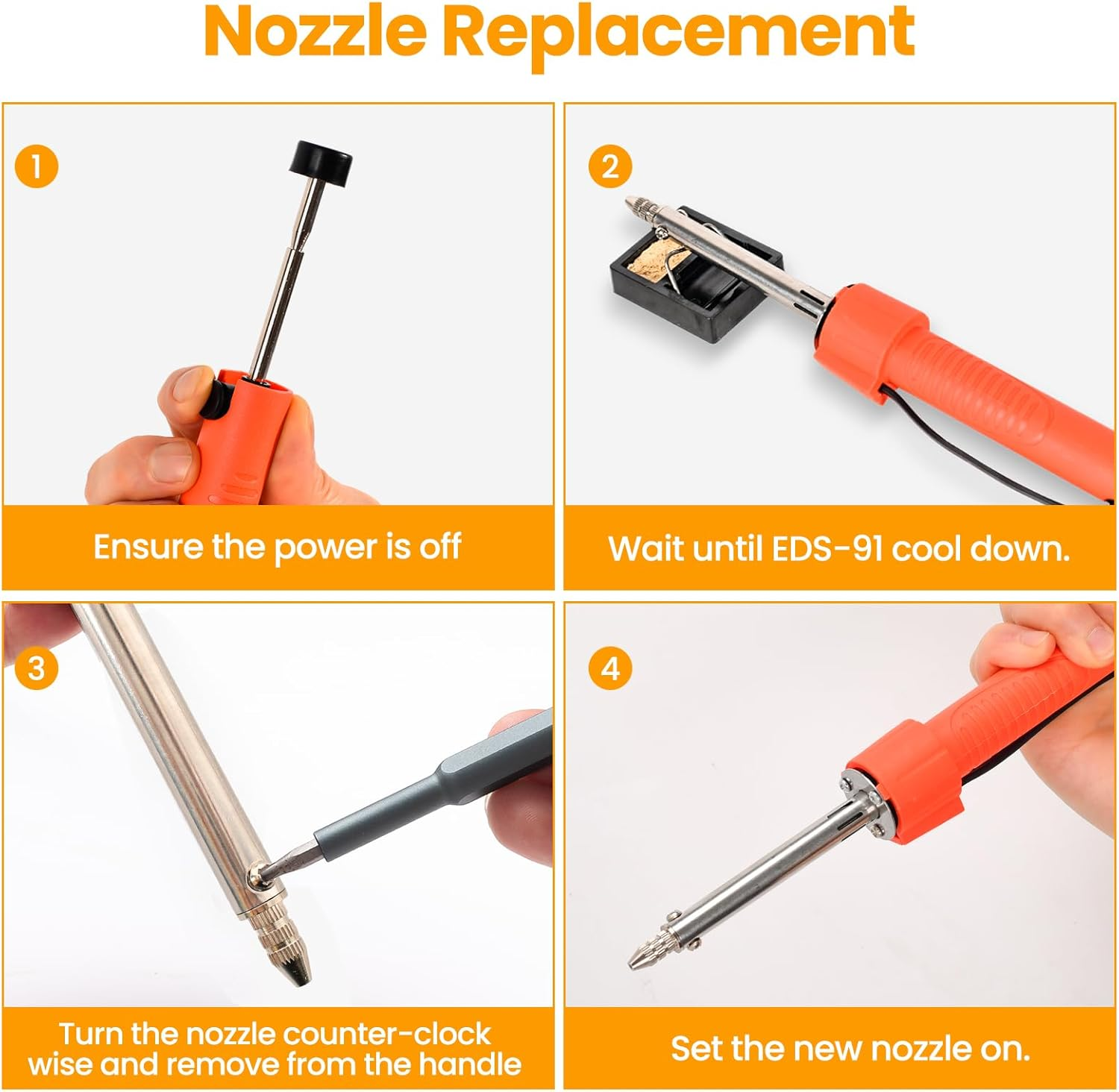 Nozzle Replacement

1

Ensure the power is off

2

Wait until EDS-91 cool down.

3

Turn the nozzle counter-clock wise and remove from the handle

4

Set the new nozzle on.