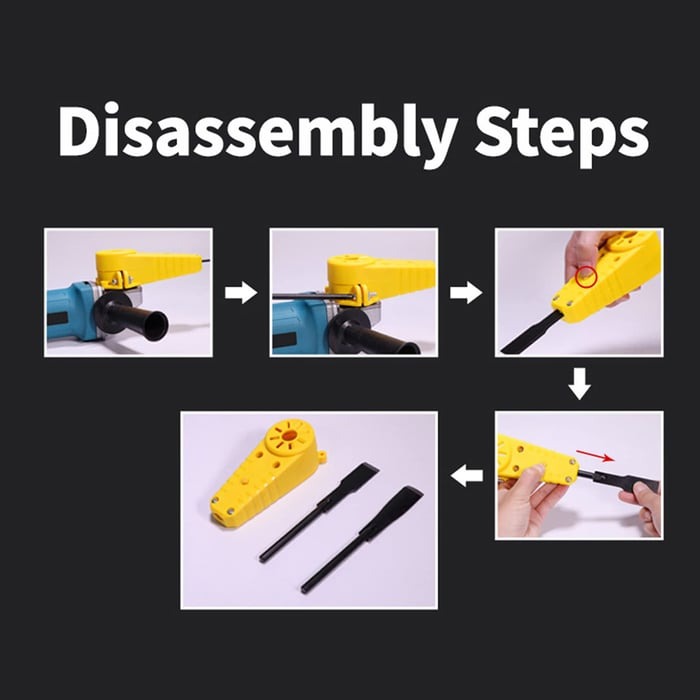 Disassembly Steps