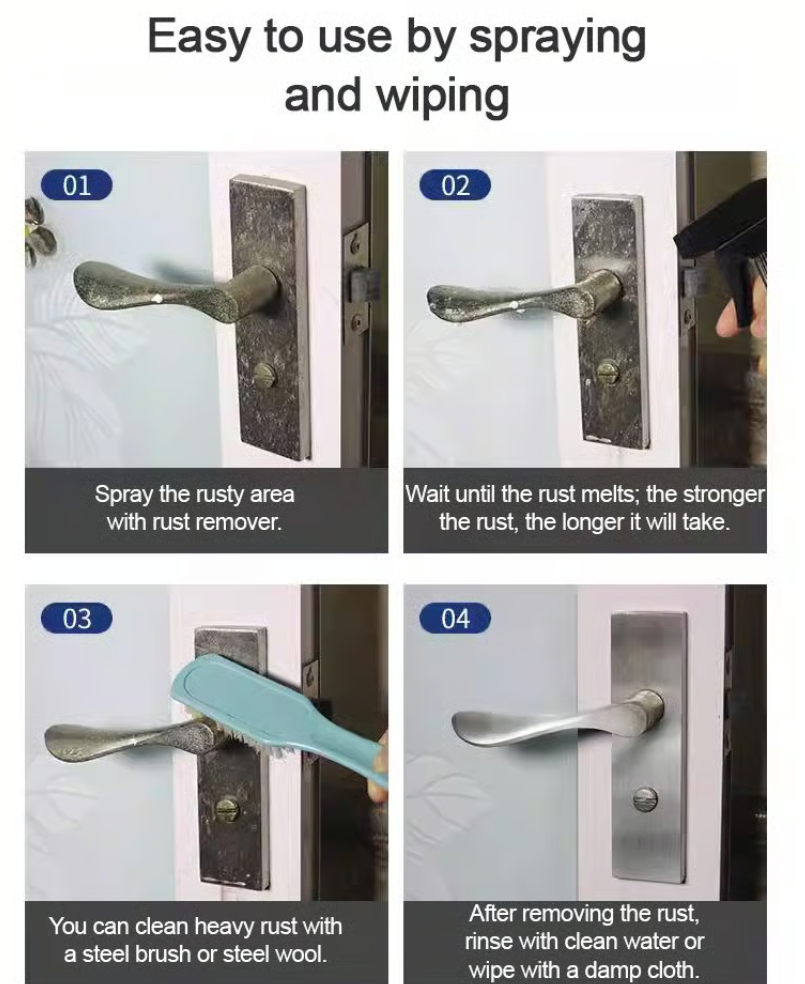 Easy to use by spraying and wiping

01

Spray the rusty area with rust remover.

02

Wait until the rust melts; the stronger the rust, the longer it will take.

03

You can clean heavy rust with a steel brush or steel wool.

04

After removing the rust, rinse with clean water or wipe with a damp cloth.