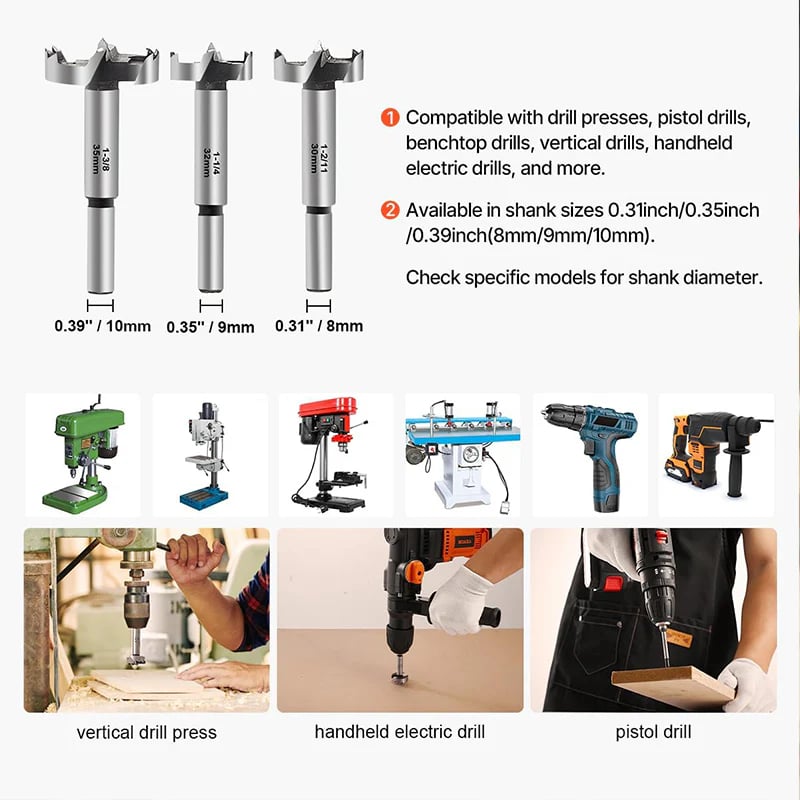 1-3/8
35mm

1-1/4
32mm

1-2/11
30mm

0.39'' / 10mm
0.35'' / 9mm
0.31'' / 8mm

1 Compatible with drill presses, pistol drills, benchtop drills, vertical drills, handheld electric drills, and more.

2 Available in shank sizes 0.31inch/0.35inch /0.39inch(8mm/9mm/10mm).

Check specific models for shank diameter.

vertical drill press
handheld electric drill
pistol drill